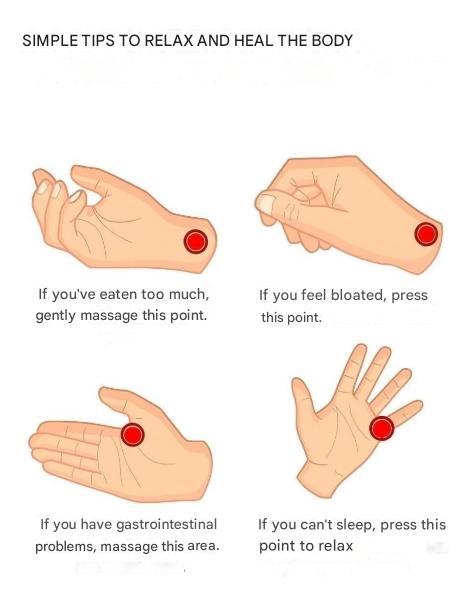 SIMPLE TIPS TO RELAX AND HEAL THE BODY

If you've eaten too much, gently massage this point.

If you feel bloated, press this point.

If you have gastrointestinal problems, massage this area.

If you can't sleep, press this point to relax